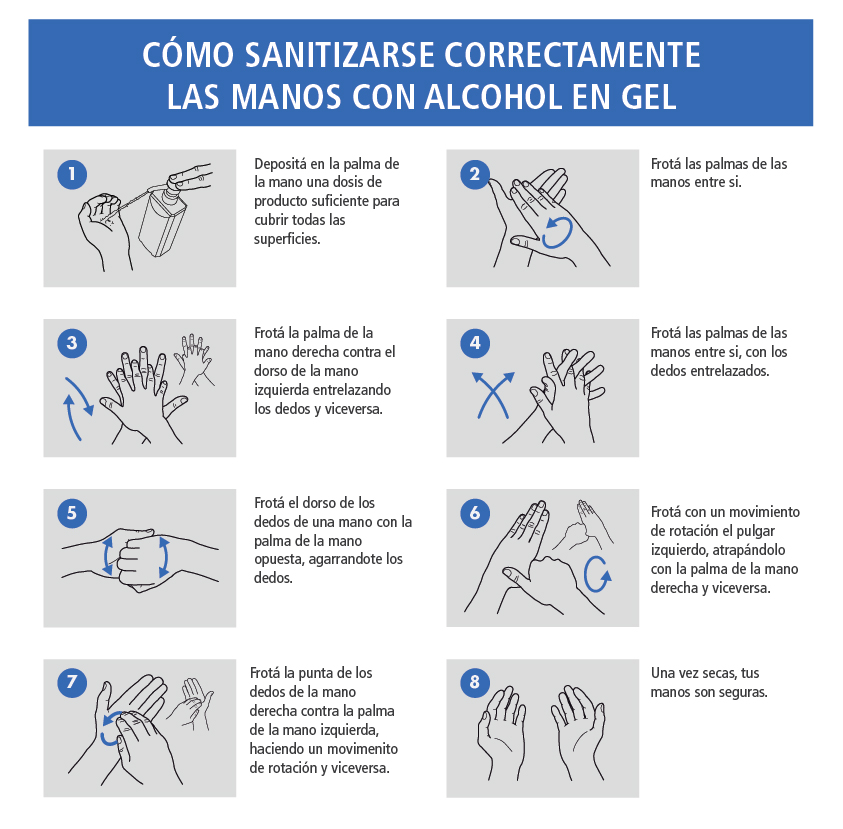 CÓMO SANITIZARSE CORRECTAMENTE LAS MANOS CON ALCOHOL EN GEL

1

Depositá en la palma de la mano una dosis de producto suficiente para cubrir todas las superficies.

2

Frotá las palmas de las manos entre si.

3

Frotá la palma de la mano derecha contra el dorso de la mano izquierda entrelazando los dedos y viceversa.

4

Frotá las palmas de las manos entre si, con los dedos entrelazados.

5

Frotá el dorso de los dedos de una mano con la palma de la mano opuesta, agarrandote los dedos.

6

Frotá con un movimiento de rotación el pulgar izquierdo, atrapándolo con la palma de la mano derecha y viceversa.

7

Frotá la punta de los dedos de la mano derecha contra la palma de la mano izquierda, haciendo un movimenito de rotación y viceversa.

8

Una vez secas, tus manos son seguras.